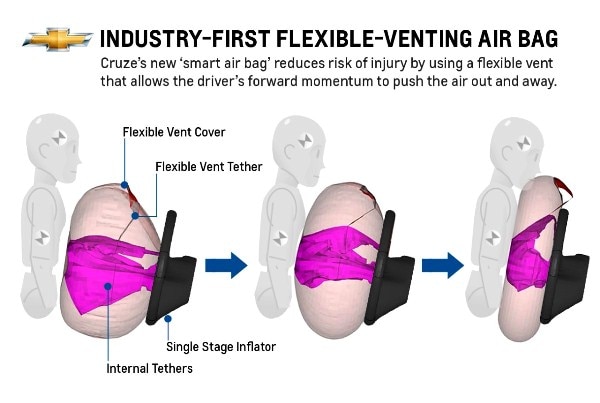 INDUSTRY-FIRST FLEXIBLE-VENTING AIR BAG

Cruze's new 'smart air bag' reduces risk of injury by using a flexible vent that allows the driver's forward momentum to push the air out and away.

Flexible Vent Cover

Flexible Vent Tether

Single Stage Inflator

Internal Tethers